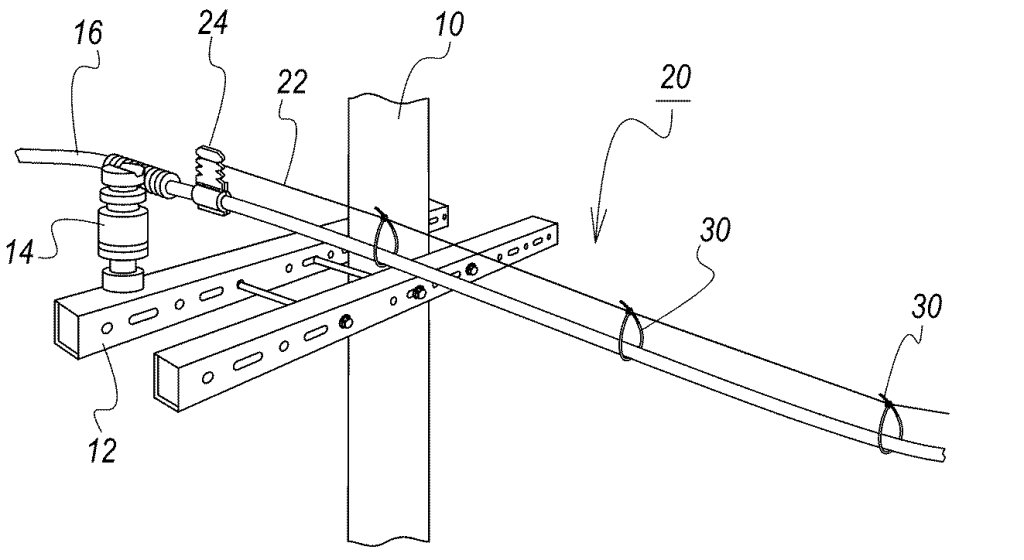 16
24
10
22
20
14
30
30
12